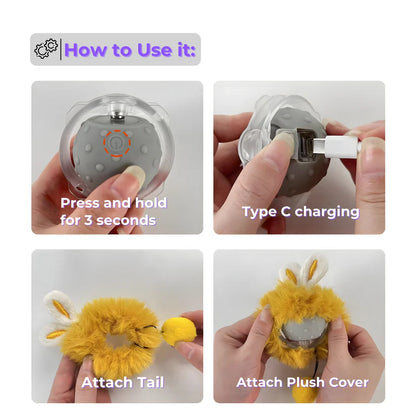 How to Use it:

Press and hold for 3 seconds

Type C charging

Attach Tail

Attach Plush Cover